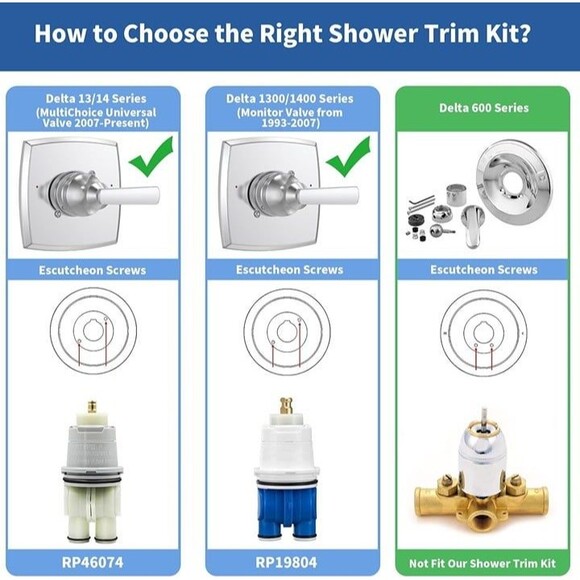 How to Choose the Right Shower Trim Kit?

Delta 13/14 Series
(MultiChoice Universal Valve 2007-Present)

Escutcheon Screws

RP46074

Delta 1300/1400 Series
(Monitor Valve from 1993-2007)

Escutcheon Screws

RP19804

Delta 600 Series

Escutcheon Screws

Not Fit Our Shower Trim Kit